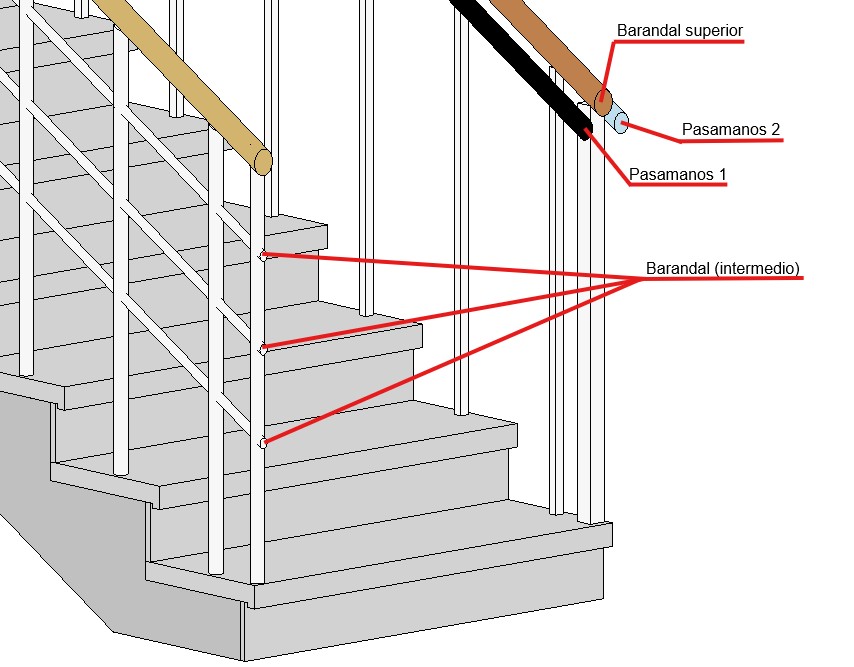 Barandal superior

Pasamanos 2

Pasamanos 1

Barandal (intermedio)